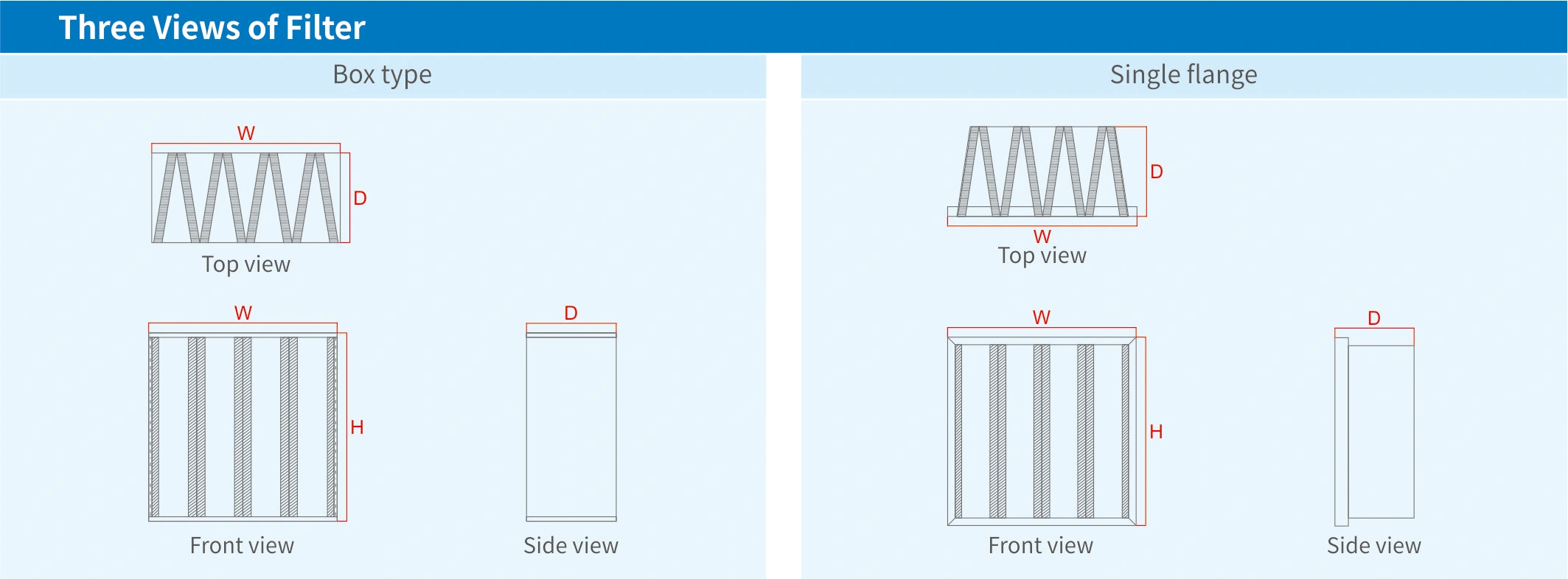 Three Views of Filter

Box type

W

D

Top view

W

H

Front view

D

Side view

Single flange

D

W

Top view

W

H

Front view

D

Side view